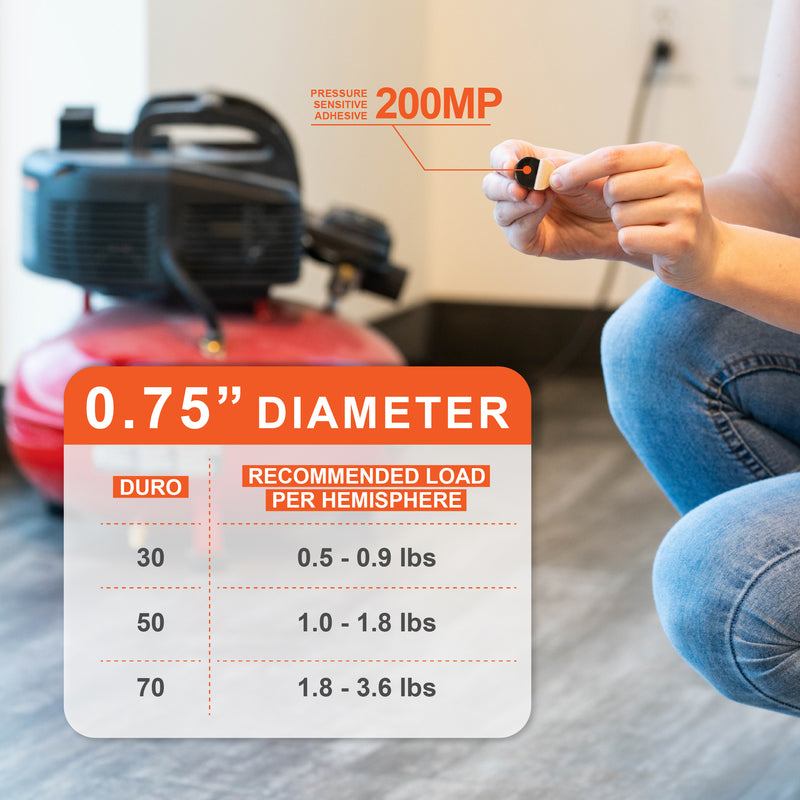 PRESSURE SENSITIVE ADHESIVE 200MP

0.75” DIAMETER

| DURO | RECOMMENDED LOAD PER HEMISPHERE |
|---|---|
| 30 | 0.5 - 0.9 lbs |
| 50 | 1.0 - 1.8 lbs |
| 70 | 1.8 - 3.6 lbs |